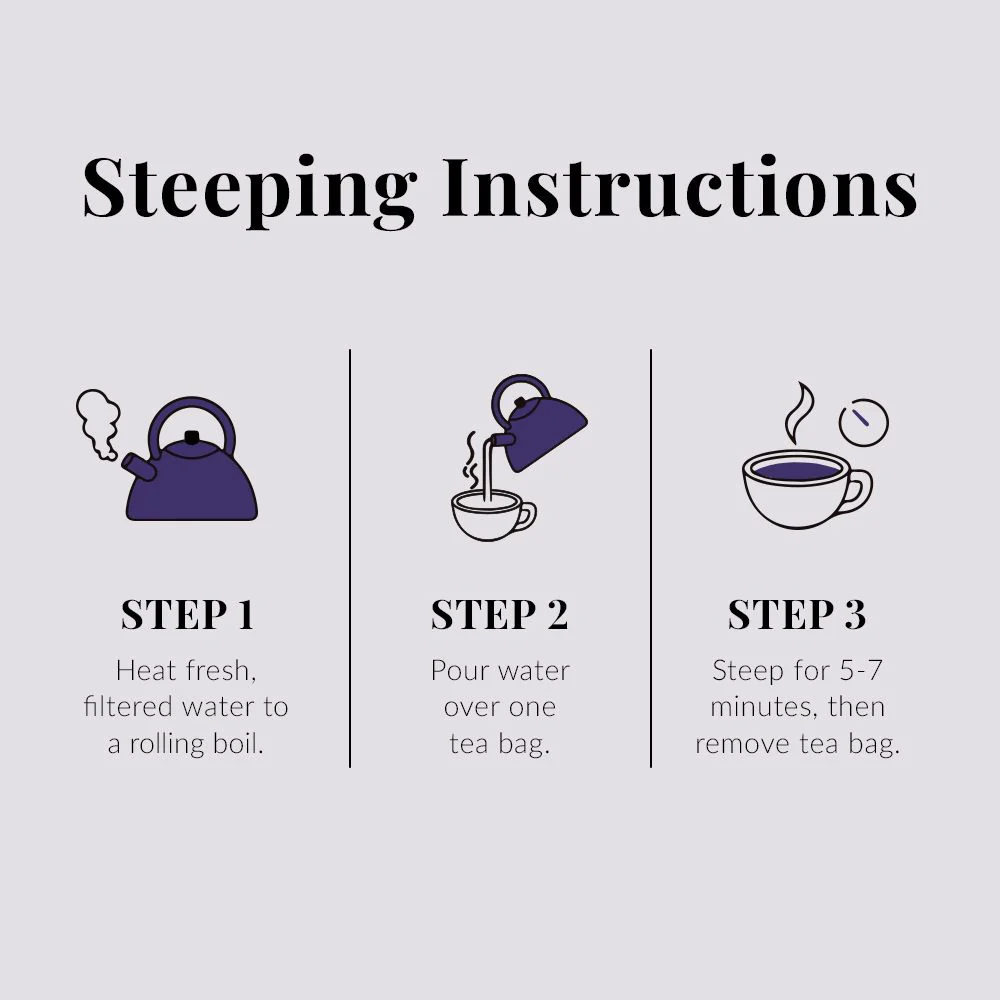 Steeping Instructions

STEP 1
Heat fresh, filtered water to a rolling boil.

STEP 2
Pour water over one tea bag.

STEP 3
Steep for 5-7 minutes, then remove tea bag.